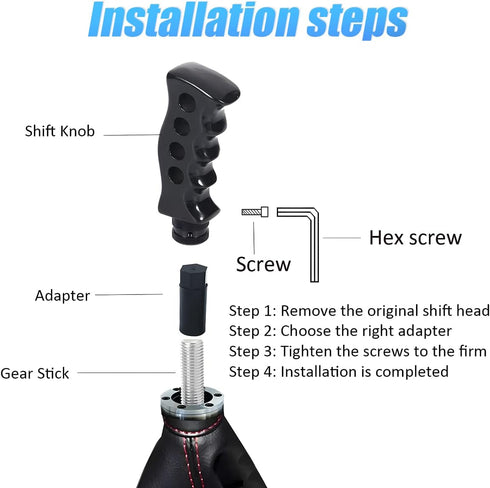 Installation steps

Shift Knob

Screw

Hex screw

Adapter

Gear Stick

Step 1: Remove the original shift head
Step 2: Choose the right adapter
Step 3: Tighten the screws to the firm
Step 4: Installation is completed