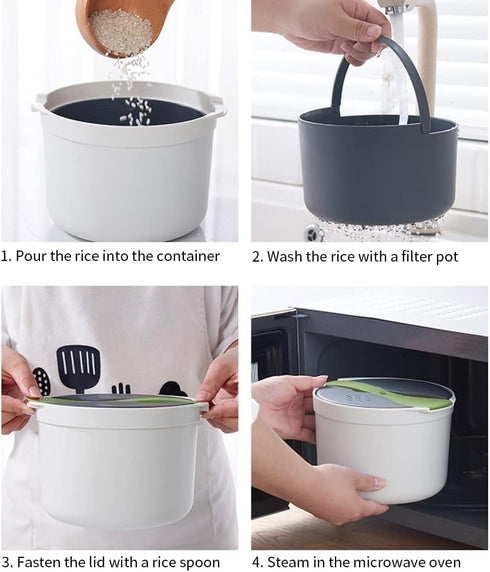 1. Pour the rice into the container

2. Wash the rice with a filter pot

3. Fasten the lid with a rice spoon

4. Steam in the microwave oven