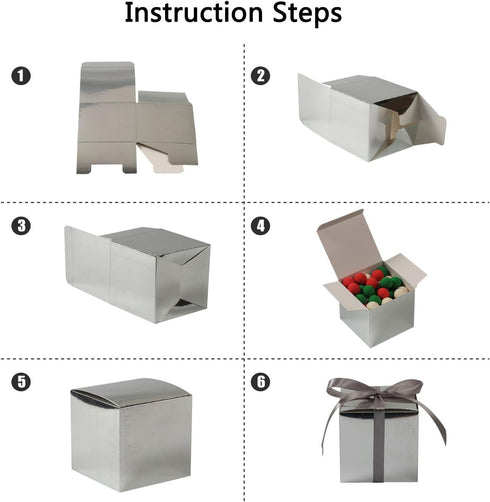 Instruction Steps

1

2

3

4

5

6