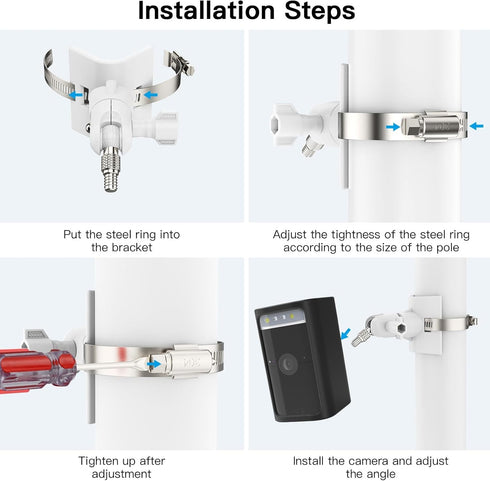 Installation Steps

Put the steel ring into the bracket

Adjust the tightness of the steel ring according to the size of the pole

Tighten up after adjustment

Install the camera and adjust the angle