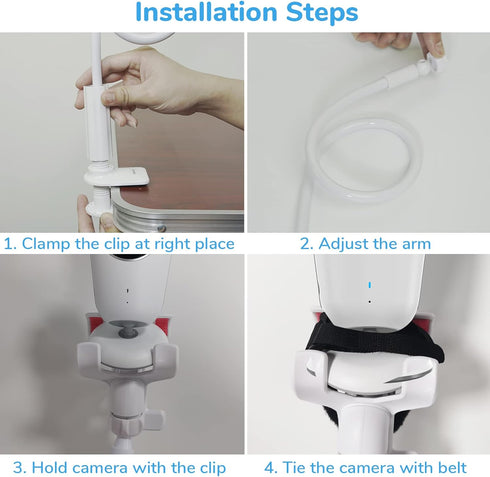 Installation Steps

1. Clamp the clip at right place

2. Adjust the arm

3. Hold camera with the clip

4. Tie the camera with belt