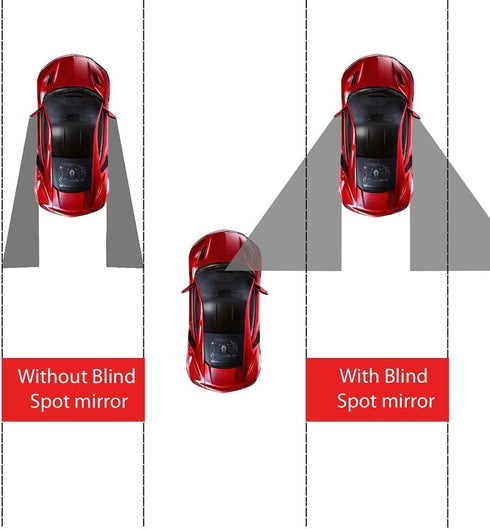 Without Blind Spot mirror

With Blind Spot mirror