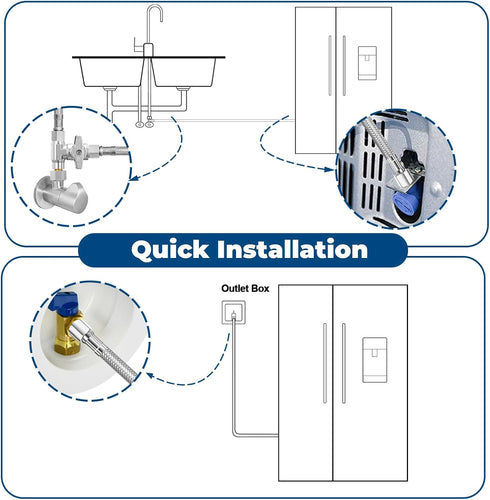 Quick Installation

Outlet Box