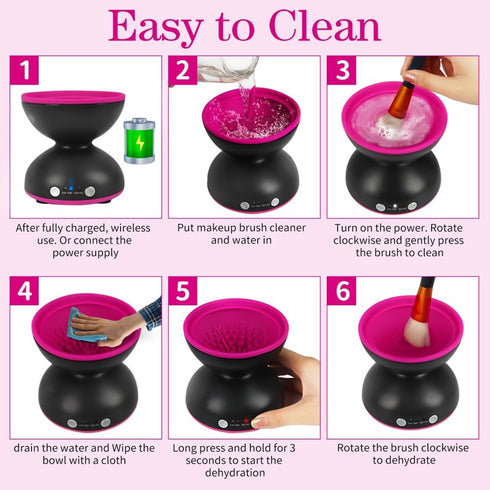 Easy to Clean

1

After fully charged, wireless use. Or connect the power supply

2

Put makeup brush cleaner and water in

3

Turn on the power. Rotate clockwise and gently press the brush to clean

4

drain the water and Wipe the bowl with a cloth

5

Long press and hold for 3 seconds to start the dehydration

6

Rotate the brush clockwise to dehydrate