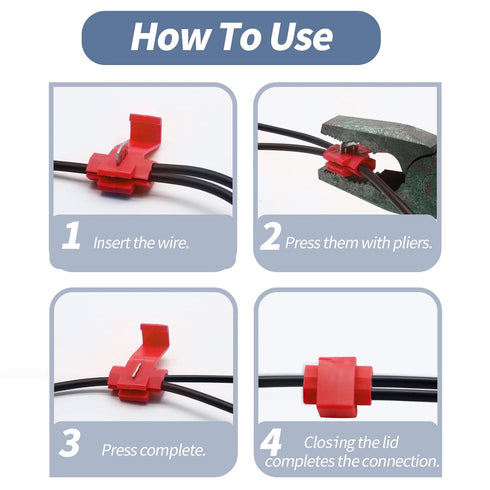 How To Use

1 Insert the wire.

2 Press them with pliers.

3 Press complete.

4 Closing the lid completes the connection.