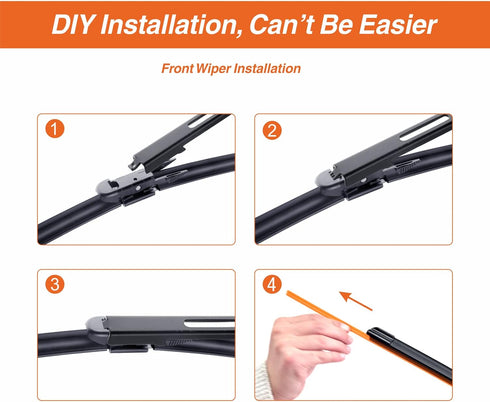 DIY Installation, Can't Be Easier

Front Wiper Installation

1

2

3

4