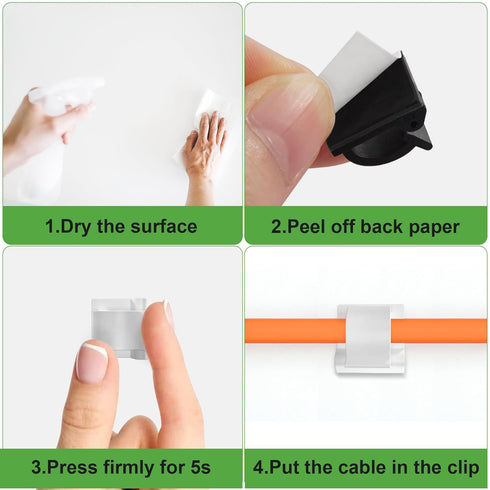 1.Dry the surface

2.Peel off back paper

3.Press firmly for 5s

4.Put the cable in the clip