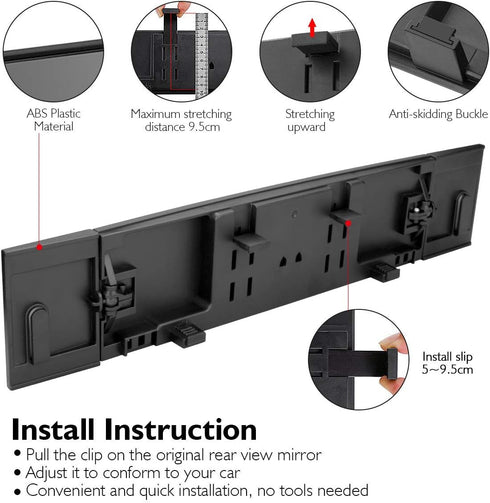 ABS Plastic Material

Maximum stretching distance 9.5cm

Stretching upward

Anti-skidding Buckle

Install slip 5~9.5cm

Install Instruction

• Pull the clip on the original rear view mirror
• Adjust it to conform to your car
• Convenient and quick installation, no tools needed