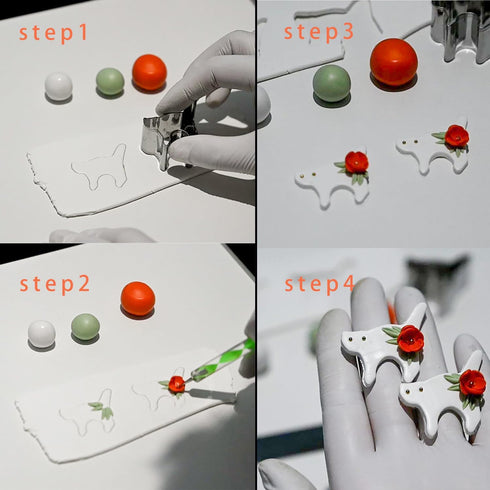 step1

step3

step2

step4