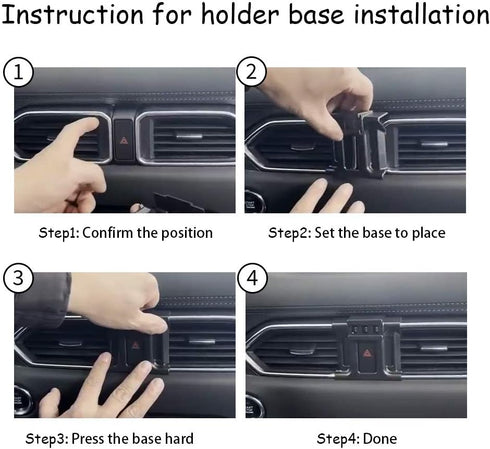 Instruction for holder base installation

1

Step1: Confirm the position

2

Step2: Set the base to place

3

Step3: Press the base hard

4

Step4: Done