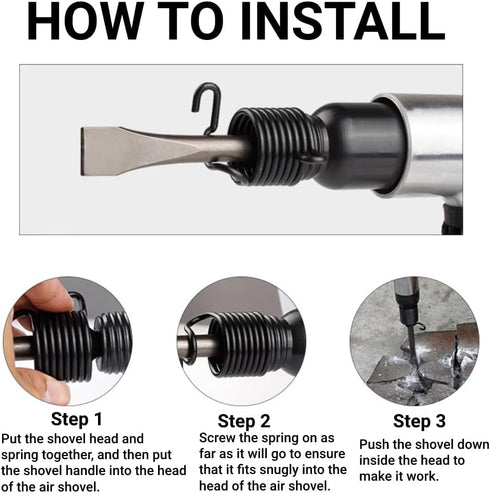 HOW TO INSTALL

Step 1
Put the shovel head and spring together, and then put the shovel handle into the head of the air shovel.

Step 2
Screw the spring on as far as it will go to ensure that it fits snugly into the head of the air shovel.

Step 3
Push the shovel down inside the head to make it work.