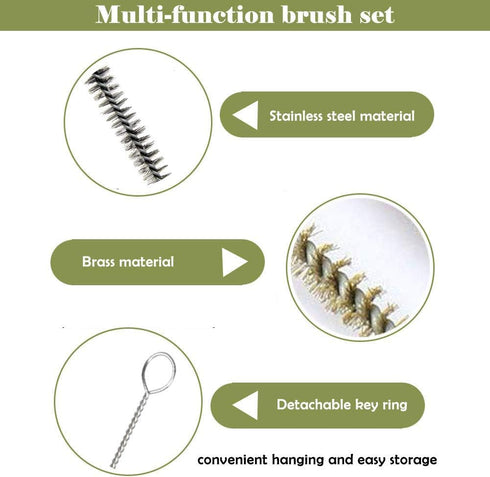 Multi-function brush set

Stainless steel material

Brass material

Detachable key ring

convenient hanging and easy storage