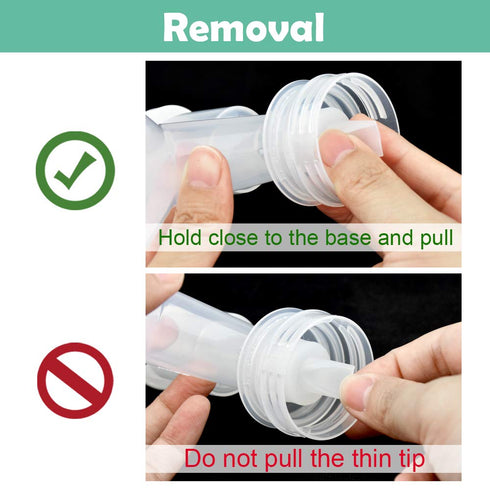 Removal

Hold close to the base and pull

Do not pull the thin tip