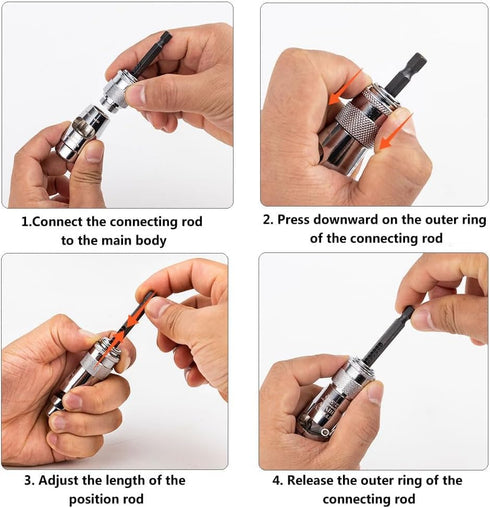 1.Connect the connecting rod to the main body

2. Press downward on the outer ring of the connecting rod

3. Adjust the length of the position rod

4. Release the outer ring of the connecting rod