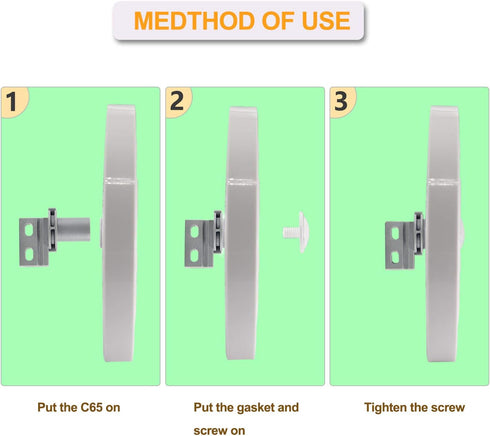 MEDTHOD OF USE

1

2

3

Put the C65 on

Put the gasket and screw on

Tighten the screw