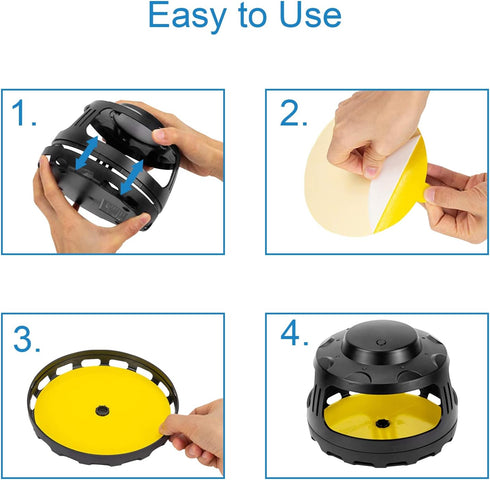 Easy to Use

1.

2.

3.

4.