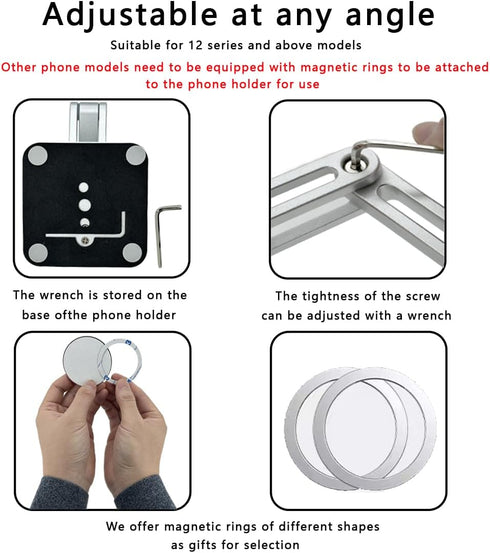 Adjustable at any angle

Suitable for 12 series and above models

Other phone models need to be equipped with magnetic rings to be attached to the phone holder for use

The wrench is stored on the base ofthe phone holder

The tightness of the screw can be adjusted with a wrench

We offer magnetic rings of different shapes as gifts for selection