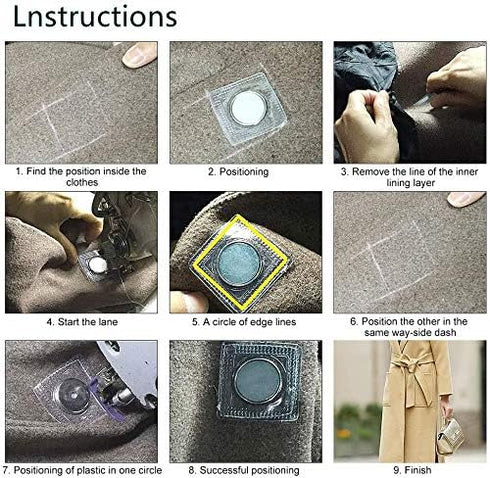 Lnstructions

1. Find the position inside the clothes

2. Positioning

3. Remove the line of the inner lining layer

4. Start the lane

5. A circle of edge lines

6. Position the other in the same way-side dash

7. Positioning of plastic in one circle

8. Successful positioning

9. Finish