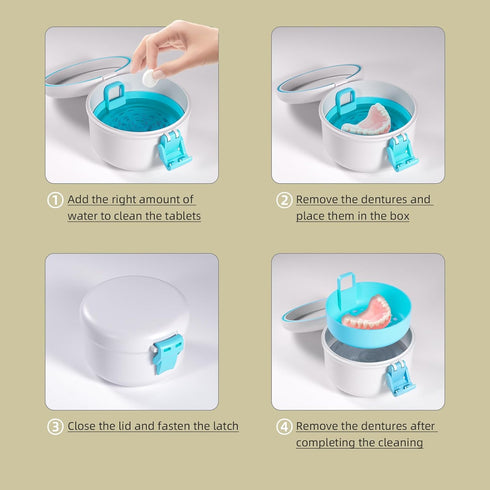 ① Add the right amount of water to clean the tablets

② Remove the dentures and place them in the box

③ Close the lid and fasten the latch

④ Remove the dentures after completing the cleaning