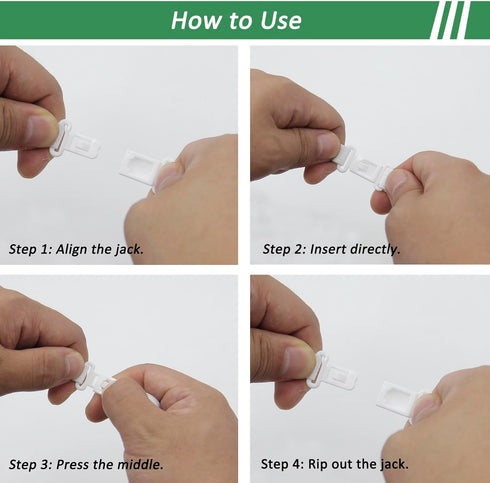 How to Use

Step 1: Align the jack.

Step 2: Insert directly.

Step 3: Press the middle.

Step 4: Rip out the jack.