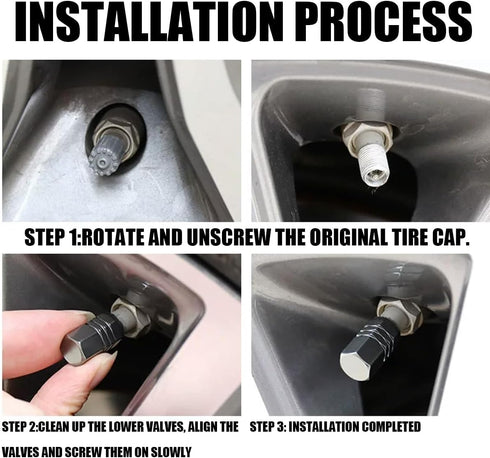 INSTALLATION PROCESS

STEP 1:ROTATE AND UNSCREW THE ORIGINAL TIRE CAP.

STEP 2:CLEAN UP THE LOWER VALVES, ALIGN THE VALVES AND SCREW THEM ON SLOWLY

STEP 3: INSTALLATION COMPLETED