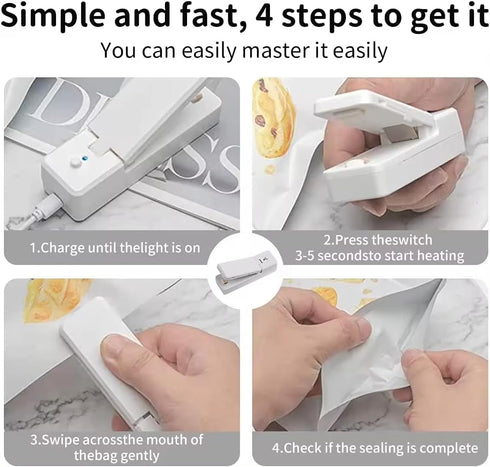 Simple and fast, 4 steps to get it
You can easily master it easily

1.Charge until thelight is on

2.Press theswitch
3-5 secondsto start heating

3.Swipe acrossthe mouth of thebag gently

4.Check if the sealing is complete