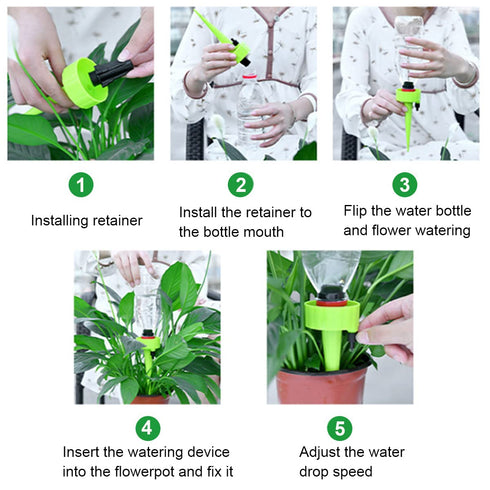 1

Installing retainer

2

Install the retainer to the bottle mouth

3

Flip the water bottle and flower watering

4

Insert the watering device into the flowerpot and fix it

5

Adjust the water drop speed