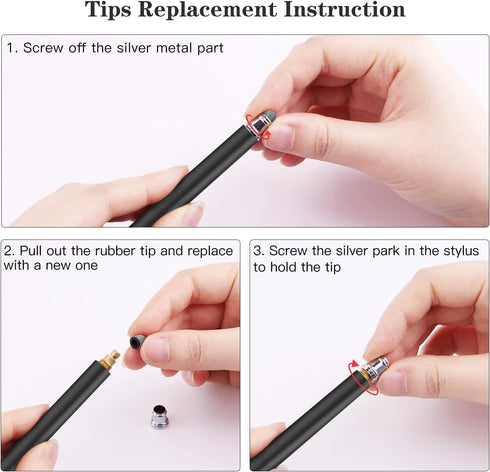 Tips Replacement Instruction

1. Screw off the silver metal part

2. Pull out the rubber tip and replace with a new one

3. Screw the silver park in the stylus to hold the tip