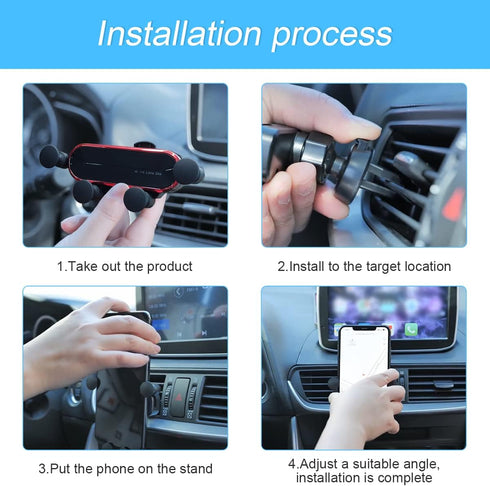 Installation process

1.Take out the product

2.Install to the target location

3.Put the phone on the stand

4.Adjust a suitable angle, installation is complete