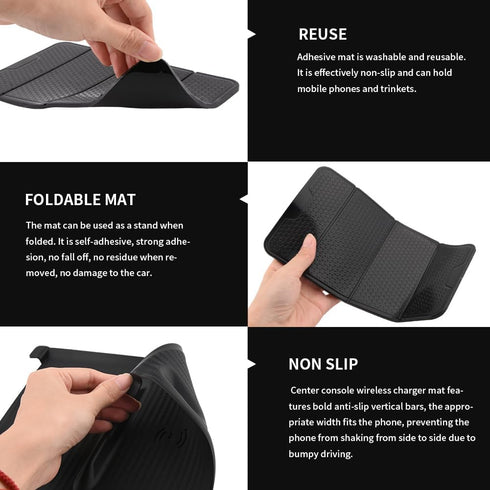 REUSE

Adhesive mat is washable and reusable. It is effectively non-slip and can hold mobile phones and trinkets.

FOLDABLE MAT

The mat can be used as a stand when folded. It is self-adhesive, strong adhesion, no fall off, no residue when removed, no damage to the car.

NON SLIP

Center console wireless charger mat features bold anti-slip vertical bars, the appropriate width fits the phone, preventing the phone from shaking from side to side due to bumpy driving.