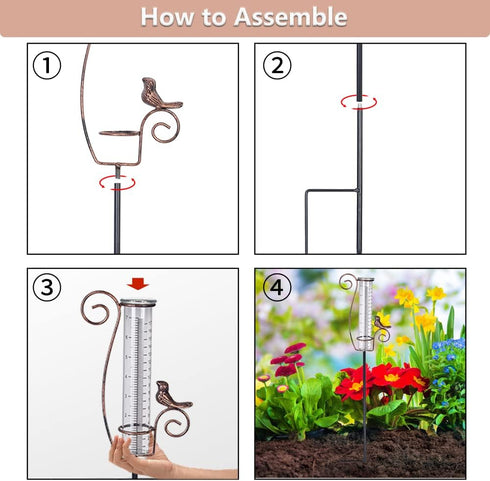 How to Assemble

1

2

3

4