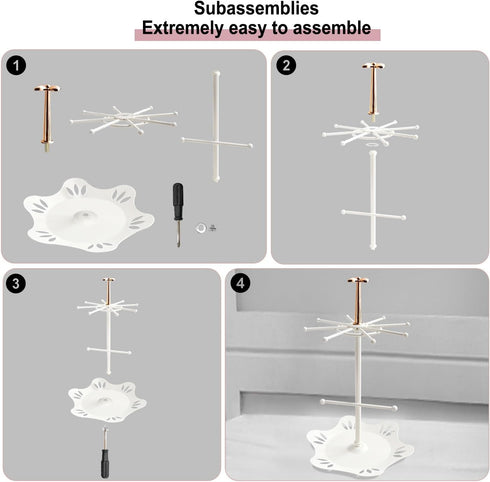 Subassemblies
Extremely easy to assemble

1

2

3

4