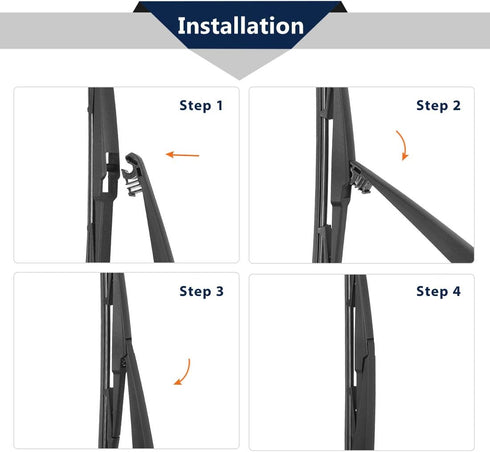 Installation

Step 1

Step 2

Step 3

Step 4