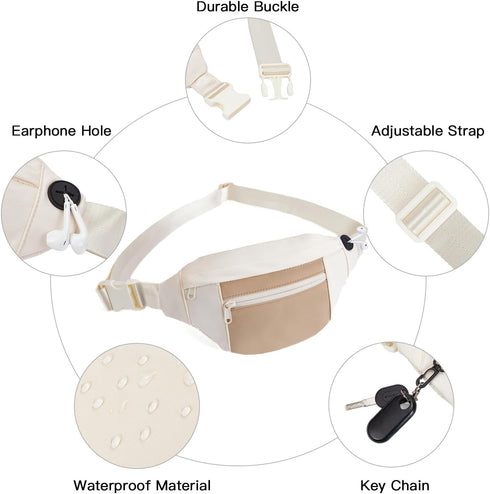 Durable Buckle

Earphone Hole

Adjustable Strap

Waterproof Material

Key Chain