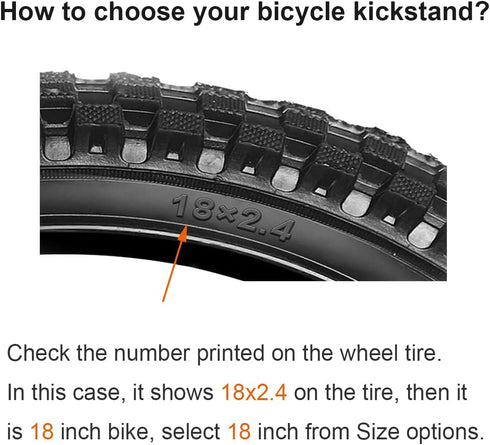 How to choose your bicycle kickstand?

18×2.4

Check the number printed on the wheel tire.

In this case, it shows 18x2.4 on the tire, then it is 18 inch bike, select 18 inch from Size options.