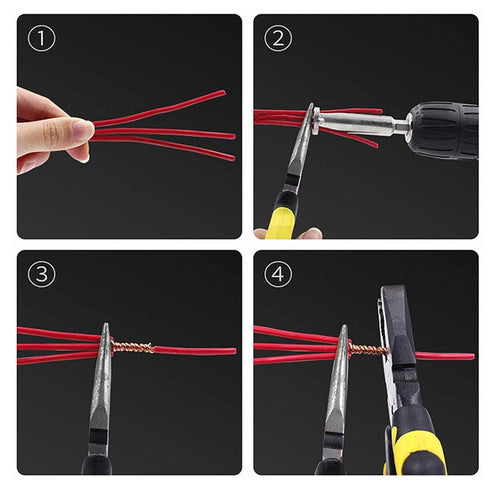 ①

②

③

④