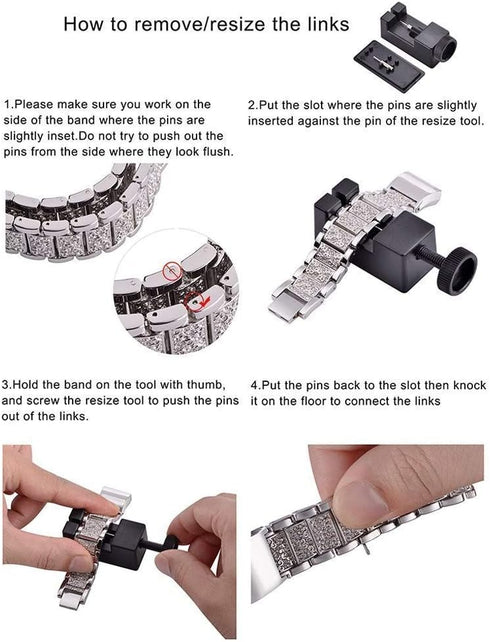 How to remove/resize the links

1.Please make sure you work on the side of the band where the pins are slightly inset.Do not try to push out the pins from the side where they look flush.

2.Put the slot where the pins are slightly inserted against the pin of the resize tool.

3.Hold the band on the tool with thumb, and screw the resize tool to push the pins out of the links.

4.Put the pins back to the slot then knock it on the floor to connect the links