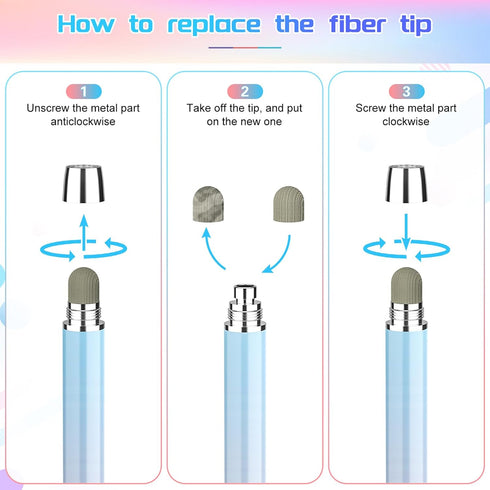 How to replace the fiber tip

1
Unscrew the metal part anticlockwise

2
Take off the tip, and put on the new one

3
Screw the metal part clockwise