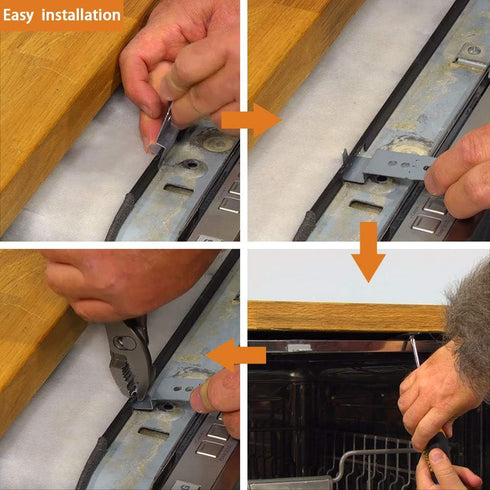 Easy installation