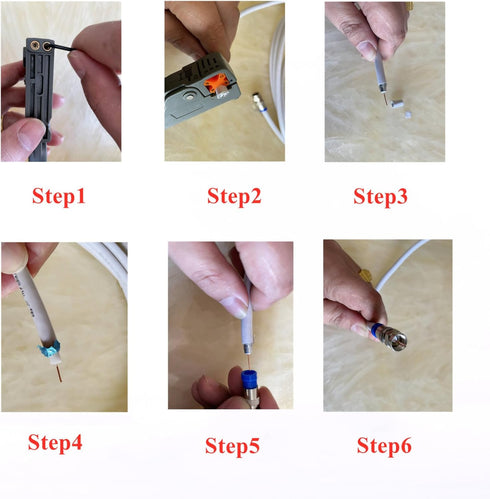 Step1

Step2

Step3

Step4

Step5

Step6