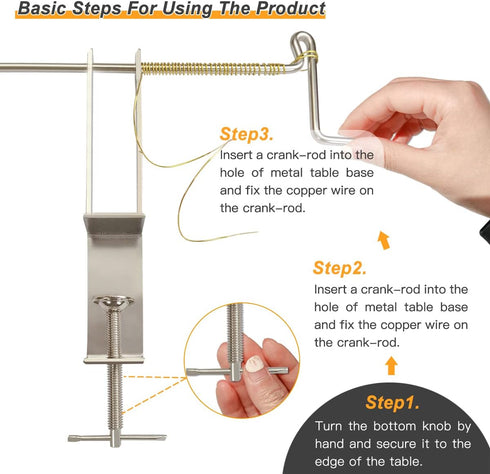 Basic Steps For Using The Product

Step3.
Insert a crank-rod into the hole of metal table base and fix the copper wire on the crank-rod.

Step2.
Insert a crank-rod into the hole of metal table base and fix the copper wire on the crank-rod.

Step1.
Turn the bottom knob by hand and secure it to the edge of the table.