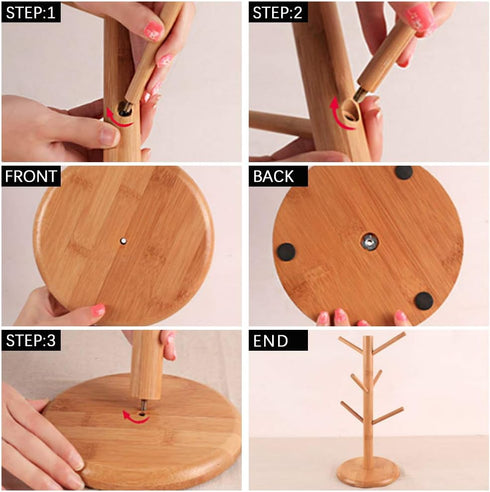 STEP:1

STEP:2

FRONT

BACK

STEP:3

END