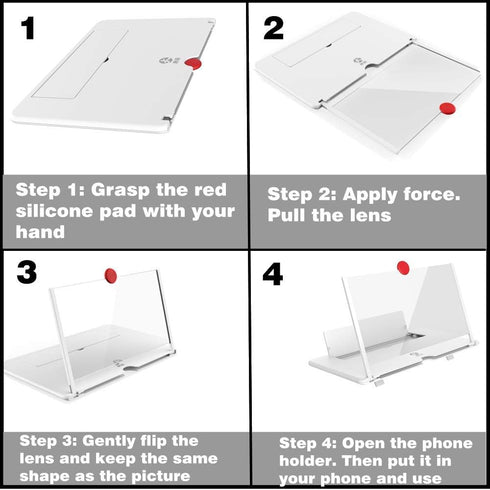 1

Step 1: Grasp the red silicone pad with your hand

2

Step 2: Apply force. Pull the lens

3

Step 3: Gently flip the lens and keep the same shape as the picture

4

Step 4: Open the phone holder. Then put it in your phone and use