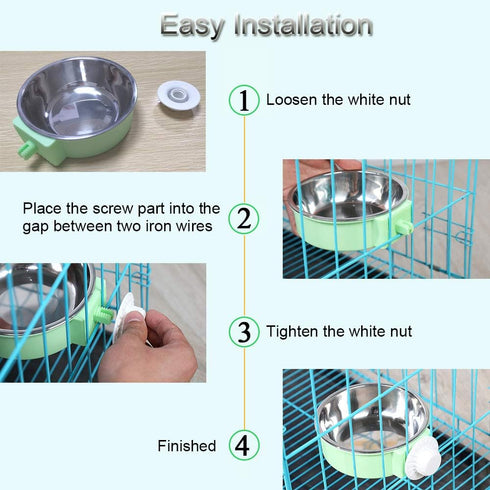 Easy Installation

1 Loosen the white nut

Place the screw part into the gap between two iron wires 2

3 Tighten the white nut

Finished 4