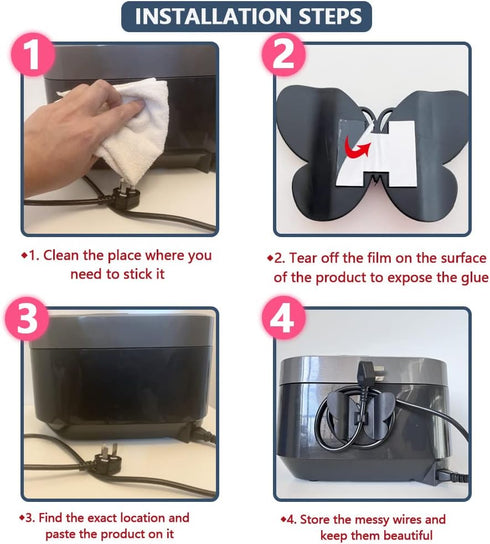 INSTALLATION STEPS

1

2

◆1. Clean the place where you need to stick it

◆2. Tear off the film on the surface of the product to expose the glue

3

4

◆3. Find the exact location and paste the product on it

◆4. Store the messy wires and keep them beautiful