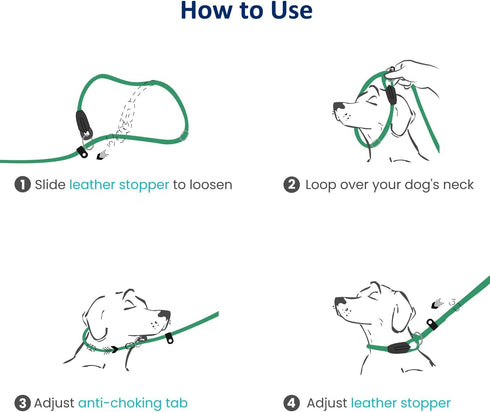 How to Use

1 Slide leather stopper to loosen

2 Loop over your dog's neck

3 Adjust anti-choking tab

4 Adjust leather stopper