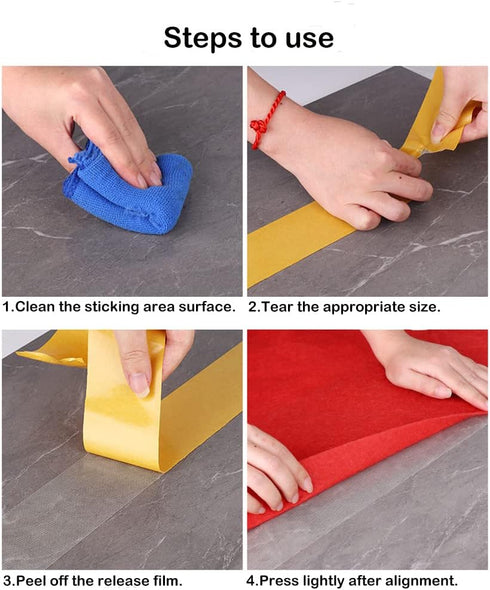 Steps to use

1.Clean the sticking area surface.

2.Tear the appropriate size.

3.Peel off the release film.

4.Press lightly after alignment.