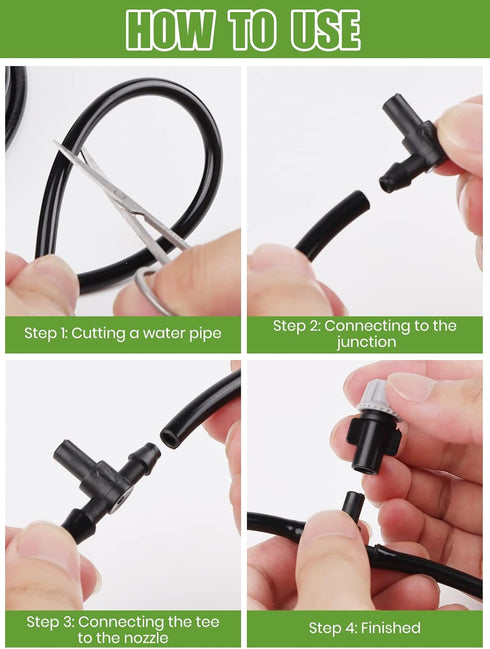 HOW TO USE

Step 1: Cutting a water pipe

Step 2: Connecting to the junction

Step 3: Connecting the tee to the nozzle

Step 4: Finished