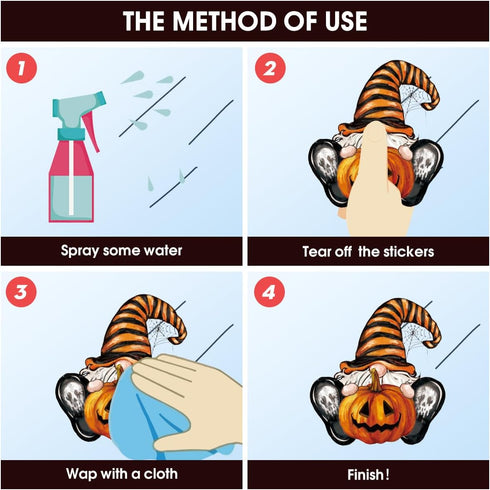 THE METHOD OF USE

1

Spray some water

2

Tear off the stickers

3

Wap with a cloth

4

Finish!