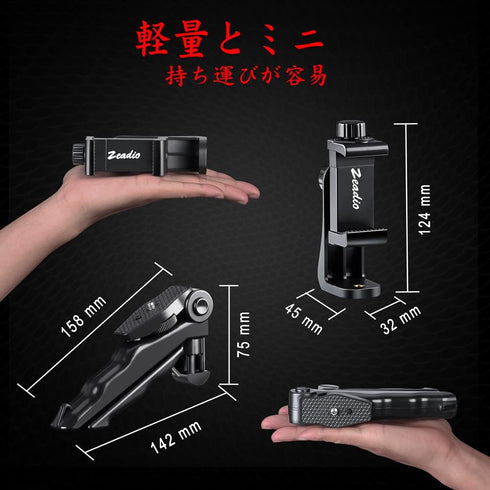 軽量とミニ
持ち運びが容易

Zeadio

Zeadio

124 mm

45 mm

32 mm

158 mm

75 mm

142 mm